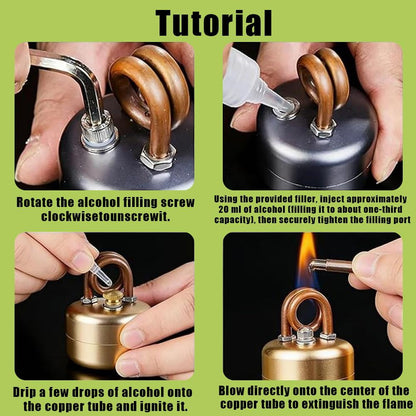 Tutorial

Rotate the alcohol filling screw clockwisetounscrewit.

Using the provided filler, inject approximately 20 ml of alcohol (filling it to about one-third capacity), then securely tighten the filling port

Drip a few drops of alcohol onto the copper tube and ignite it.

Blow directly onto the center of the copper tube to extinguish the flame