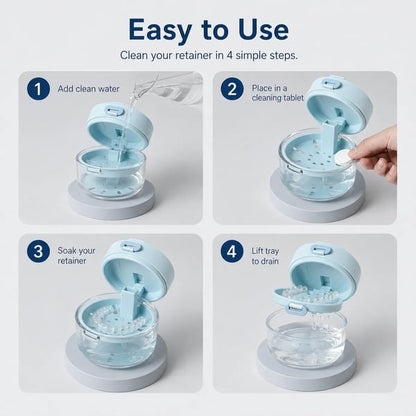 Easy to Use

Clean your retainer in 4 simple steps.

1 Add clean water

2 Place in a cleaning tablet

3 Soak your retainer

4 Lift tray to drain